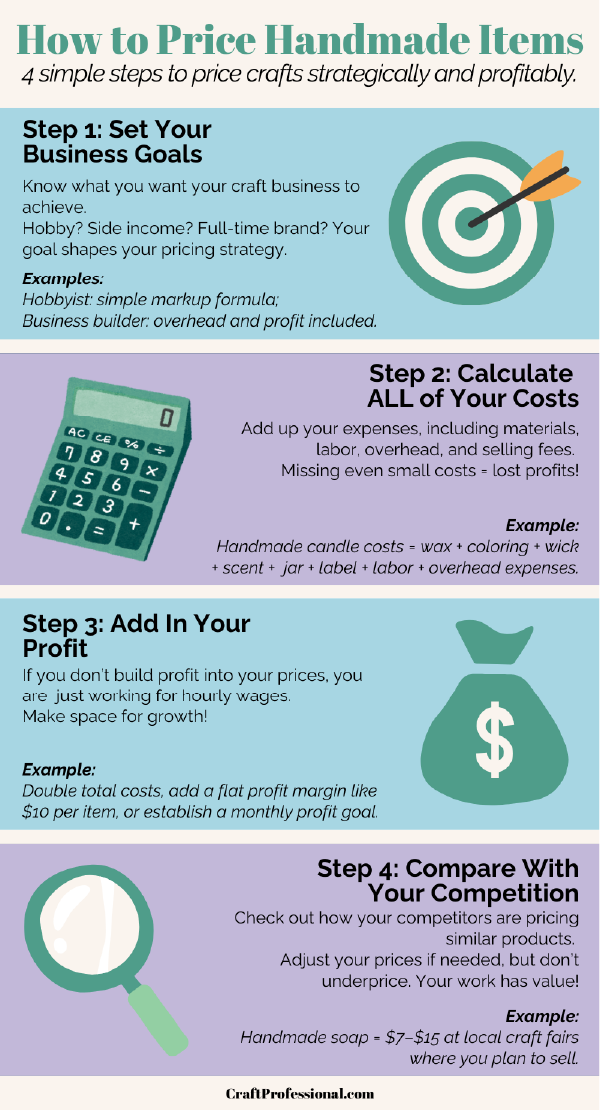 How to Price Handmade Items
4 simple steps to price crafts strategically and profitably.

Step 1: Set Your Business Goals
Know what you want your craft business to achieve.
Hobby? Side income? Full-time brand? Your goal shapes your pricing strategy.

Examples:
Hobbyist: simple markup formula;
Business builder: overhead and profit included.

0
AC CE % ÷
7 8 9 ×
4 5 6 −
1 2 3 +
0 . =

Step 2: Calculate ALL of Your Costs
Add up your expenses, including materials, labor, overhead, and selling fees.
Missing even small costs = lost profits!

Example:
Handmade candle costs = wax + coloring + wick + scent + jar + label + labor + overhead expenses.

Step 3: Add In Your Profit
If you don't build profit into your prices, you are just working for hourly wages.
Make space for growth!

Example:
Double total costs, add a flat profit margin like $10 per item, or establish a monthly profit goal.

$

Step 4: Compare With Your Competition
Check out how your competitors are pricing similar products.
Adjust your prices if needed, but don't underprice. Your work has value!

Example:
Handmade soap = $7–$15 at local craft fairs where you plan to sell.

CraftProfessional.com